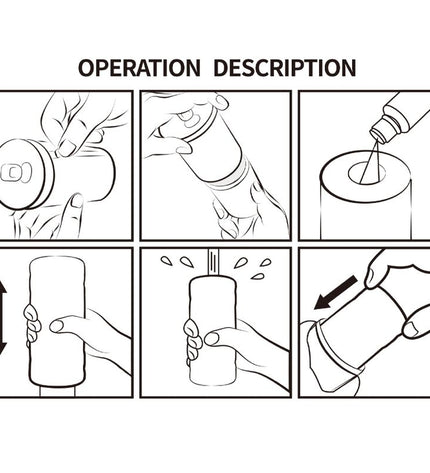 OPERATION DESCRIPTION