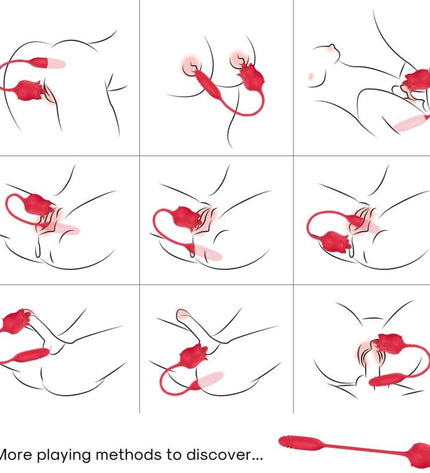 More playing methods to discover...