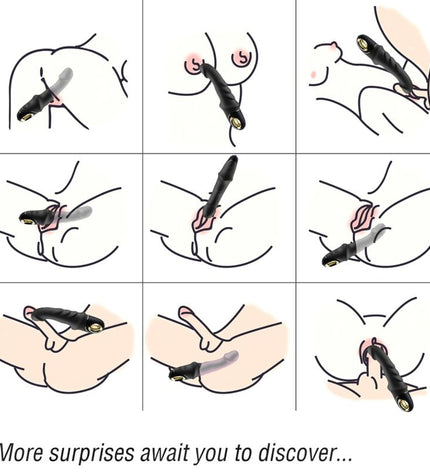 More surprises await you to discover...